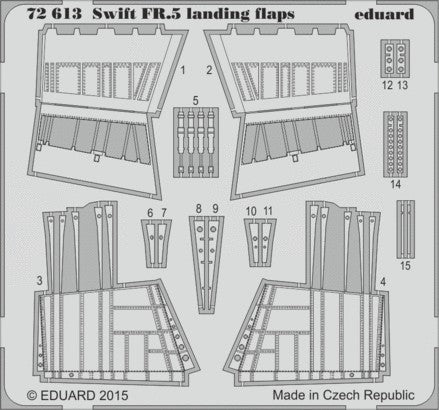 72 613 Swift FR.5 landing flaps

eduard

1

2

12 13

5

14

6 7

8 9

10 11

15

3

4

© EDUARD 2015

Made in Czech Republic